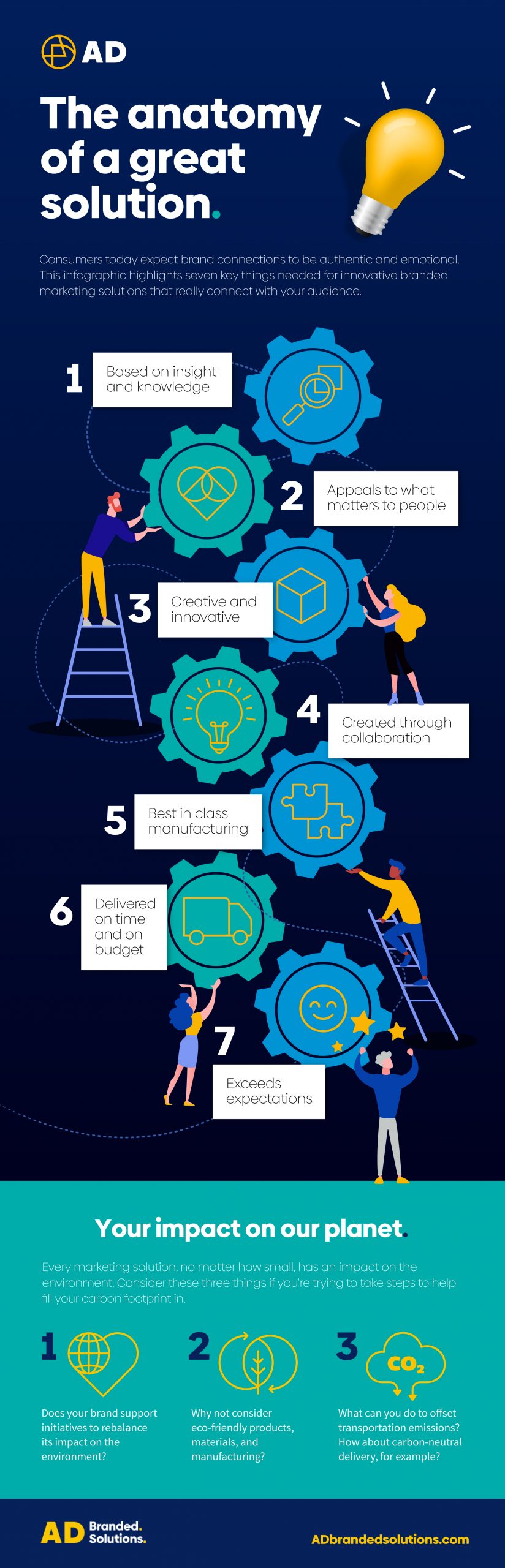 AD

The anatomy of a great solution.

Consumers today expect brand connections to be authentic and emotional. This infographic highlights seven key things needed for innovative branded marketing solutions that really connect with your audience.

1 Based on insight and knowledge

2 Appeals to what matters to people

3 Creative and innovative

4 Created through collaboration

5 Best in class manufacturing

6 Delivered on time and on budget

7 Exceeds expectations

Your impact on our planet.

Every marketing solution, no matter how small, has an impact on the environment. Consider these three things if you're trying to take steps to help fill your carbon footprint in.

1 Does your brand support initiatives to rebalance its impact on the environment?

2 Why not consider eco-friendly products, materials, and manufacturing?

3 $CO_2$ What can you do to offset transportation emissions? How about carbon-neutral delivery, for example?

AD Branded. Solutions.

ADbrandedsolutions.com